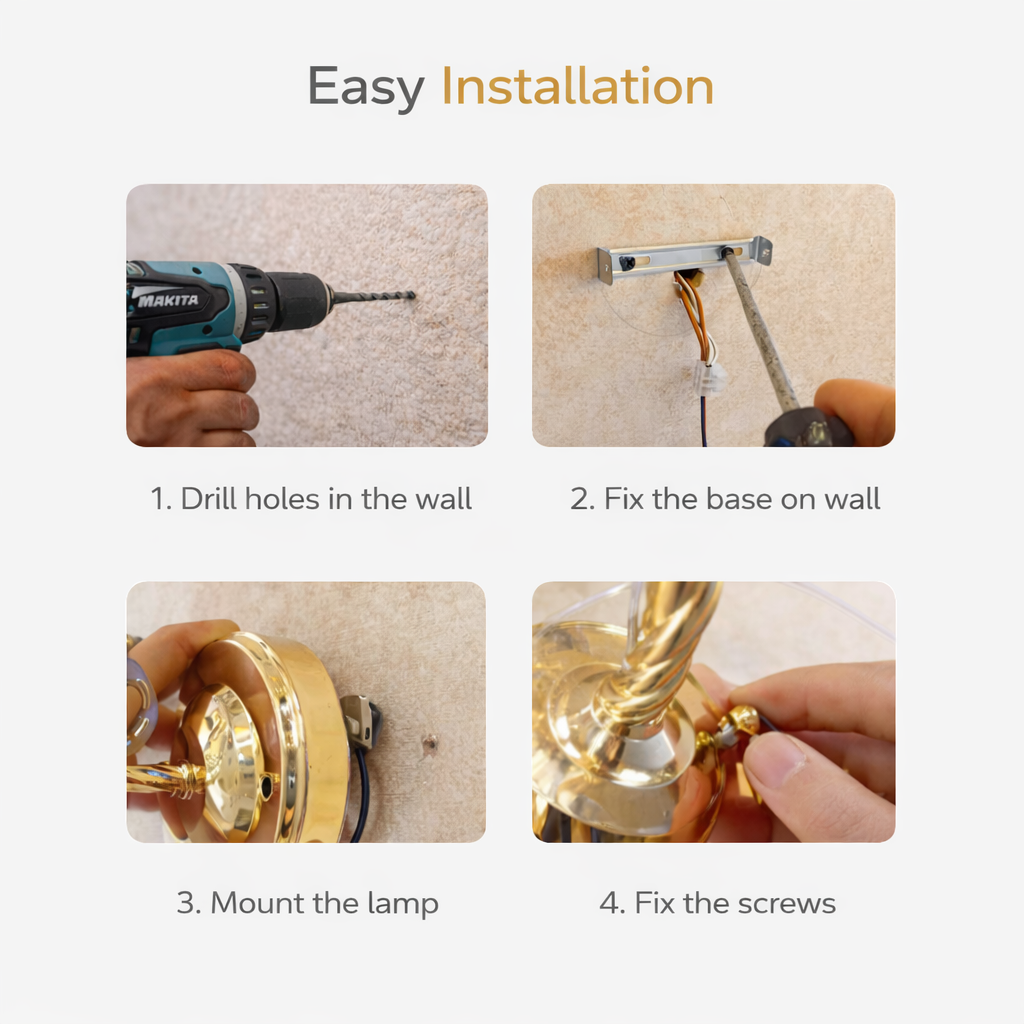 Easy Installation

MAKITA

1. Drill holes in the wall

2. Fix the base on wall

3. Mount the lamp

4. Fix the screws