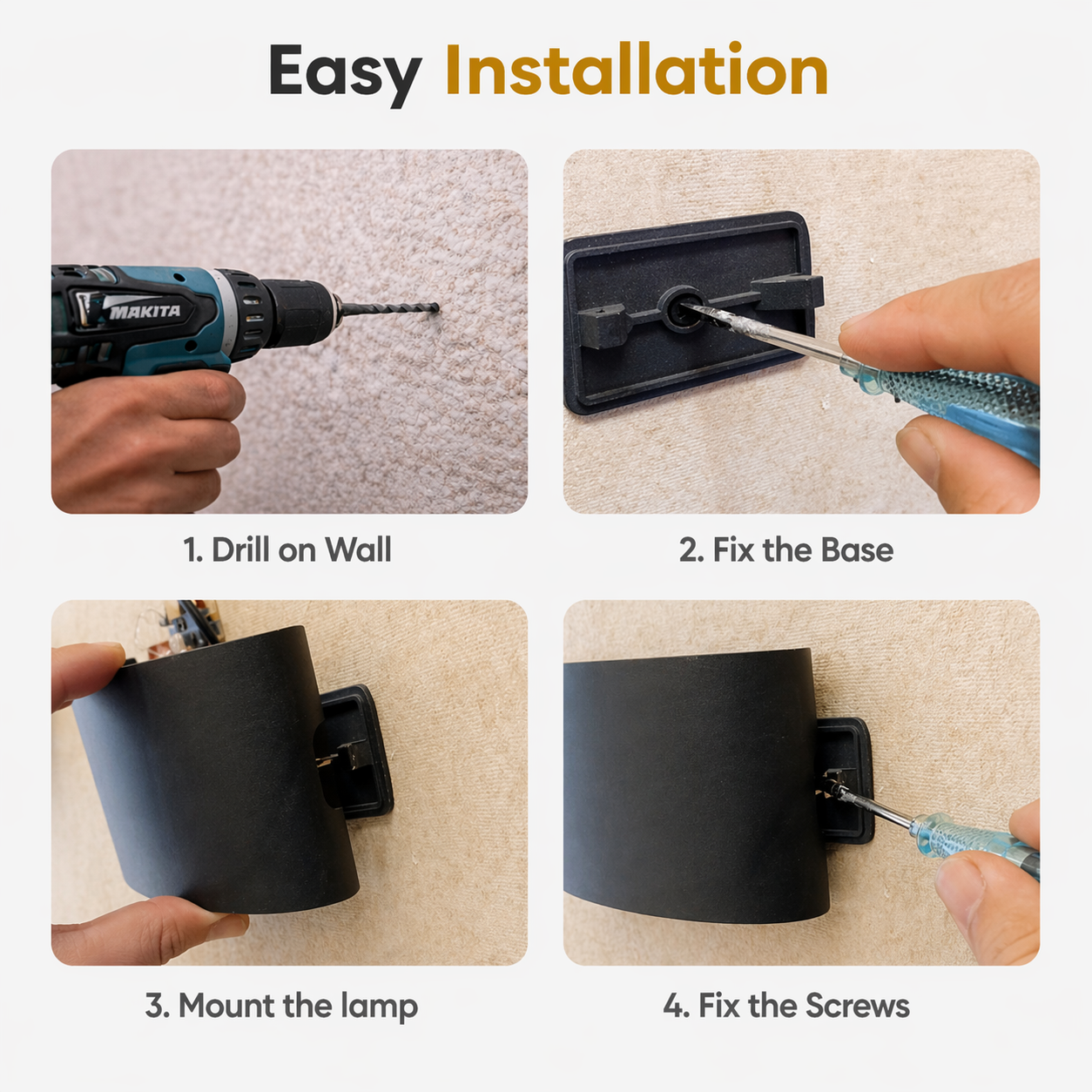 Easy Installation

MAKITA

1. Drill on Wall

2. Fix the Base

3. Mount the lamp

4. Fix the Screws