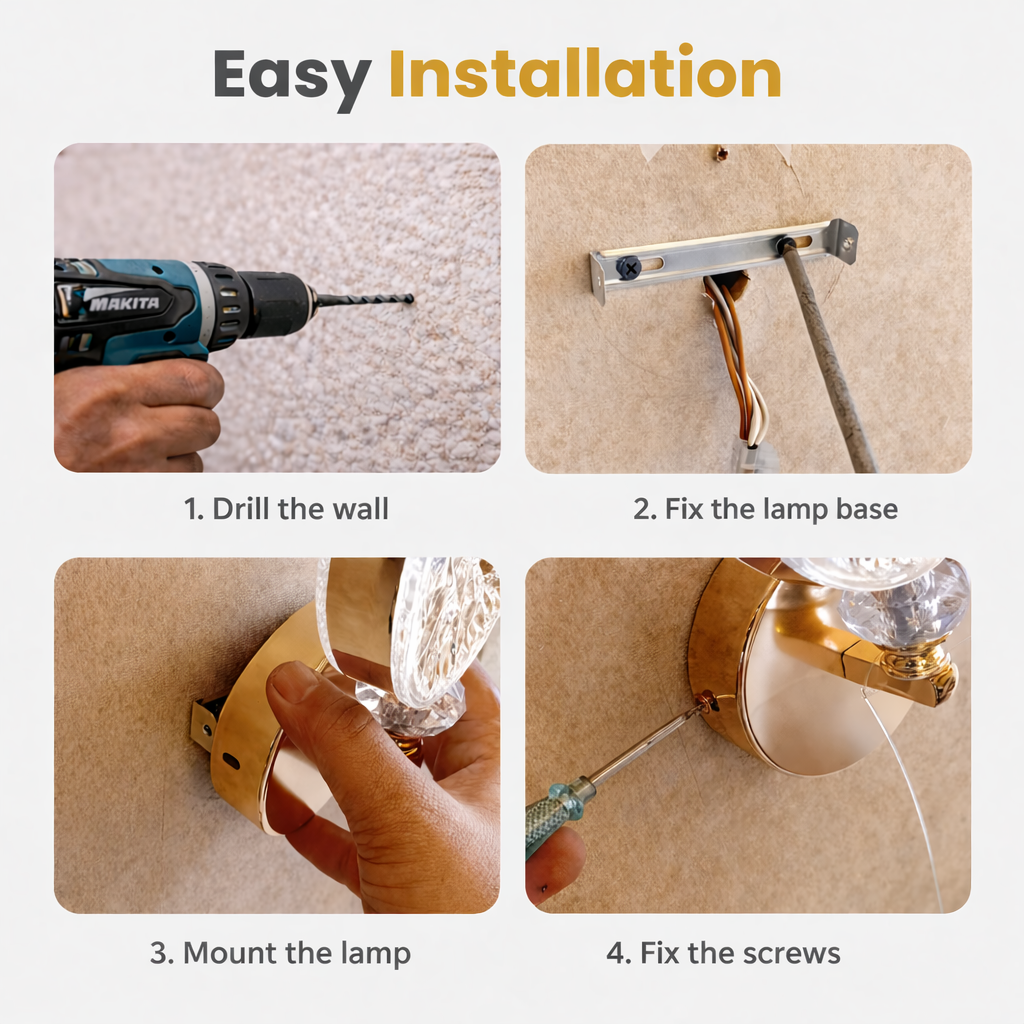 Easy Installation

MAKITA

1. Drill the wall

2. Fix the lamp base

3. Mount the lamp

4. Fix the screws