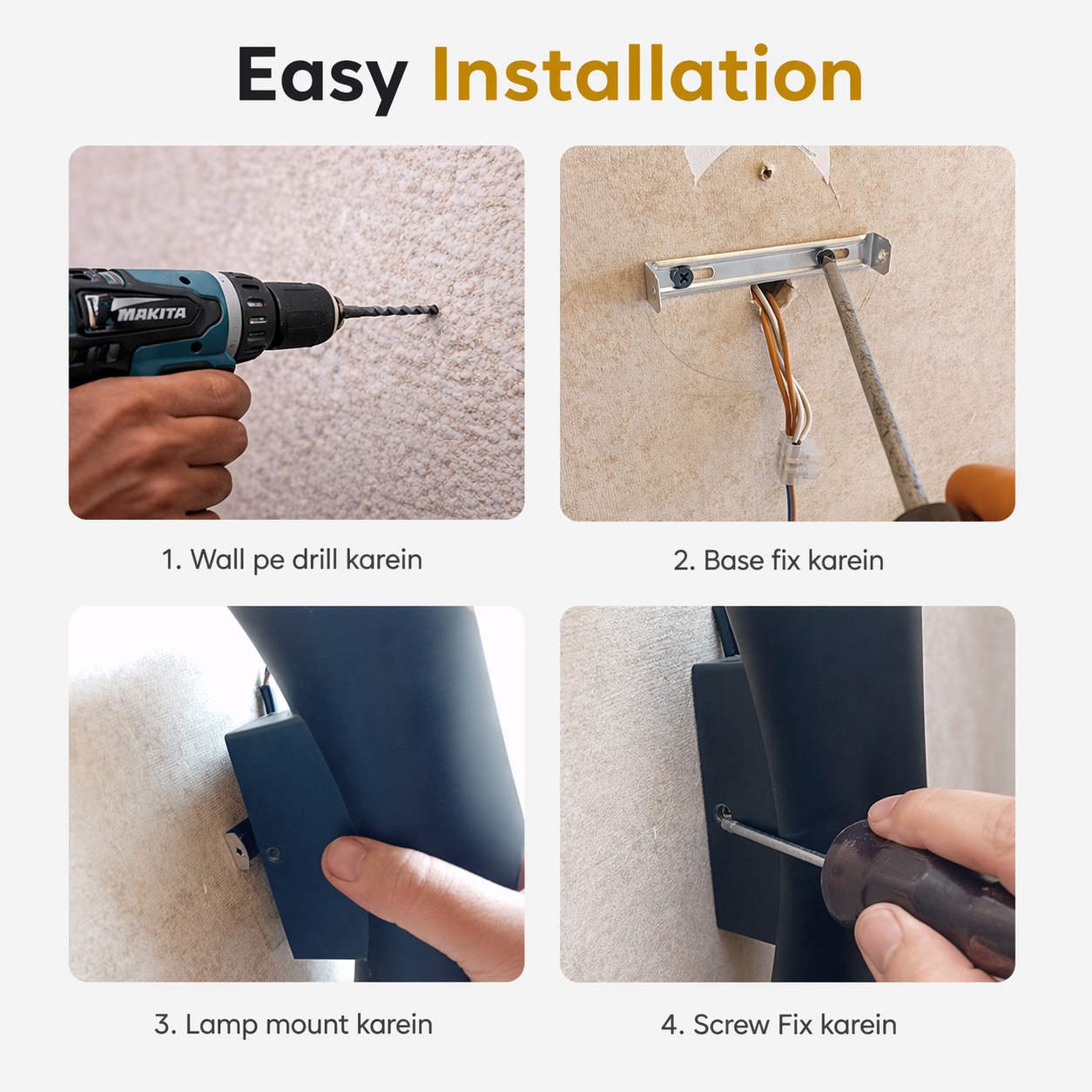 Easy Installation

MAKITA

1. Wall pe drill karein

2. Base fix karein

3. Lamp mount karein

4. Screw Fix karein