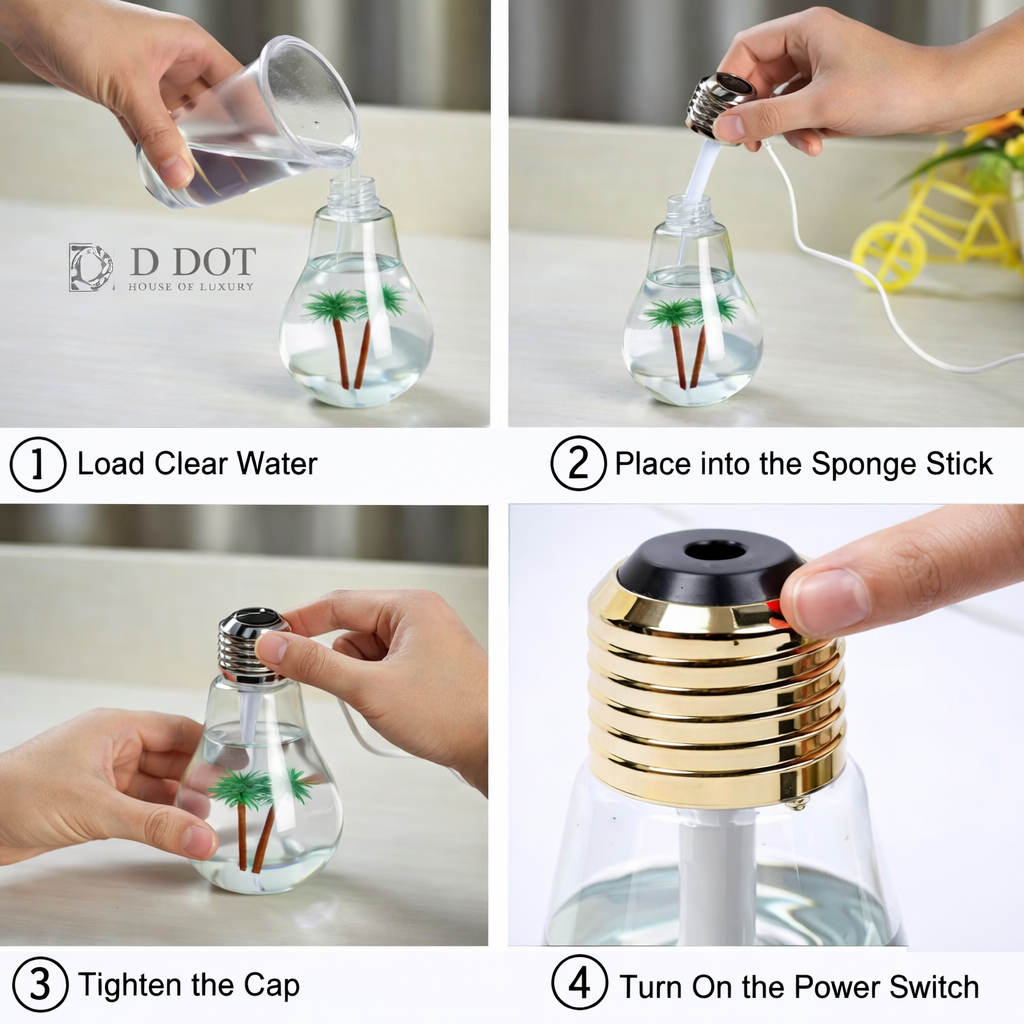 D DOT
HOUSE OF LUXURY

① Load Clear Water

② Place into the Sponge Stick

③ Tighten the Cap

④ Turn On the Power Switch