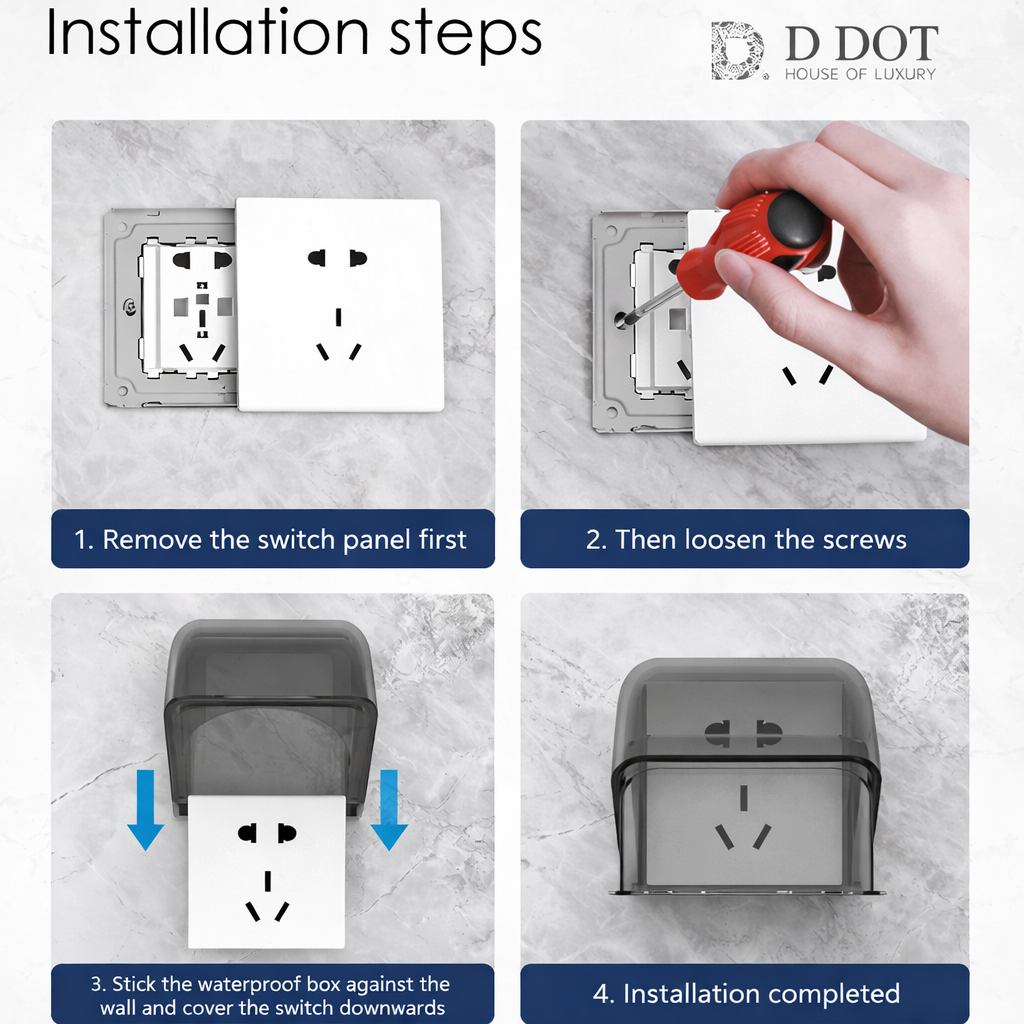 Installation steps

D DOT
HOUSE OF LUXURY

1. Remove the switch panel first

2. Then loosen the screws

3. Stick the waterproof box against the wall and cover the switch downwards

4. Installation completed